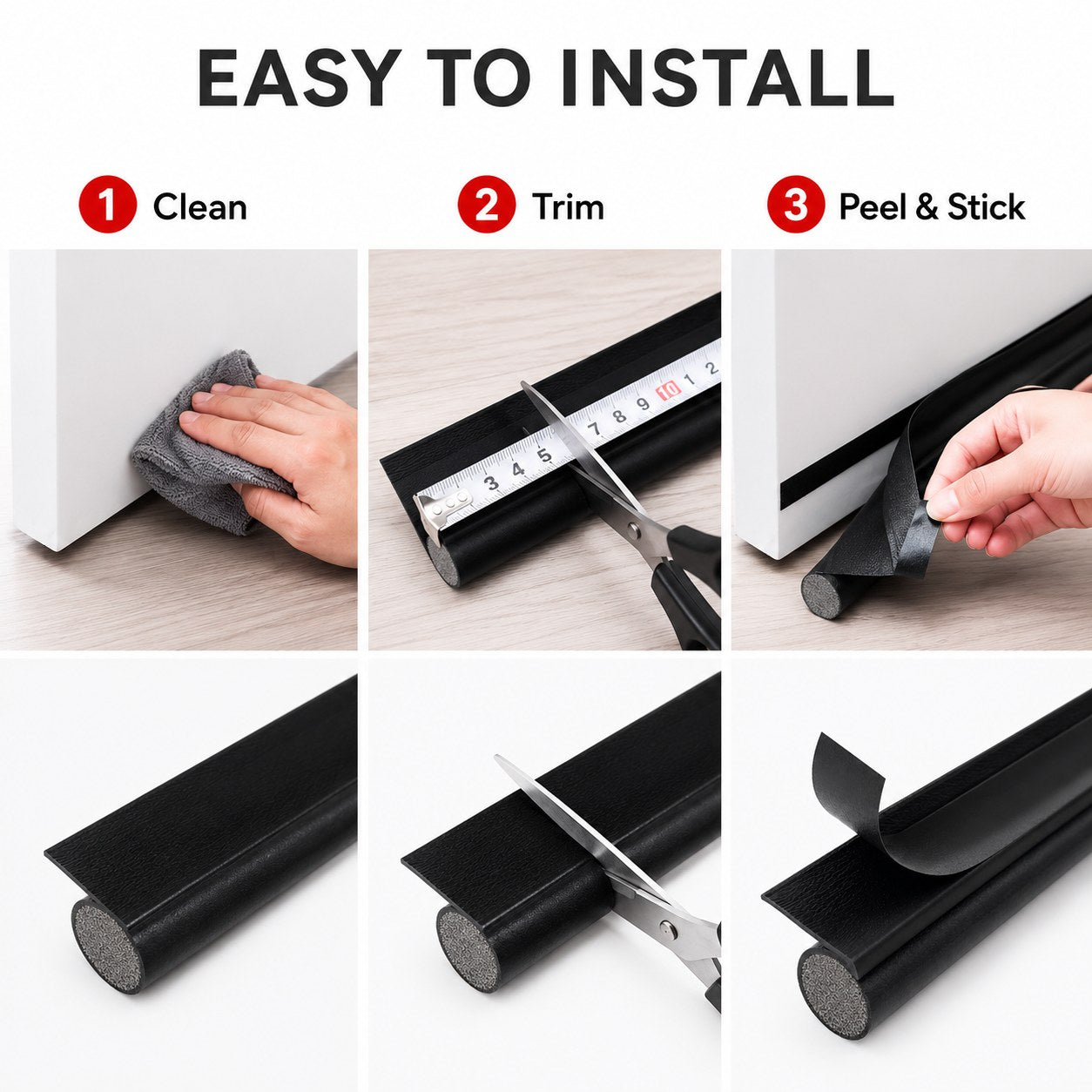 EASY TO INSTALL

1 Clean

2 Trim

3 Peel & Stick

3 4 5 7 8 9 10 1 2